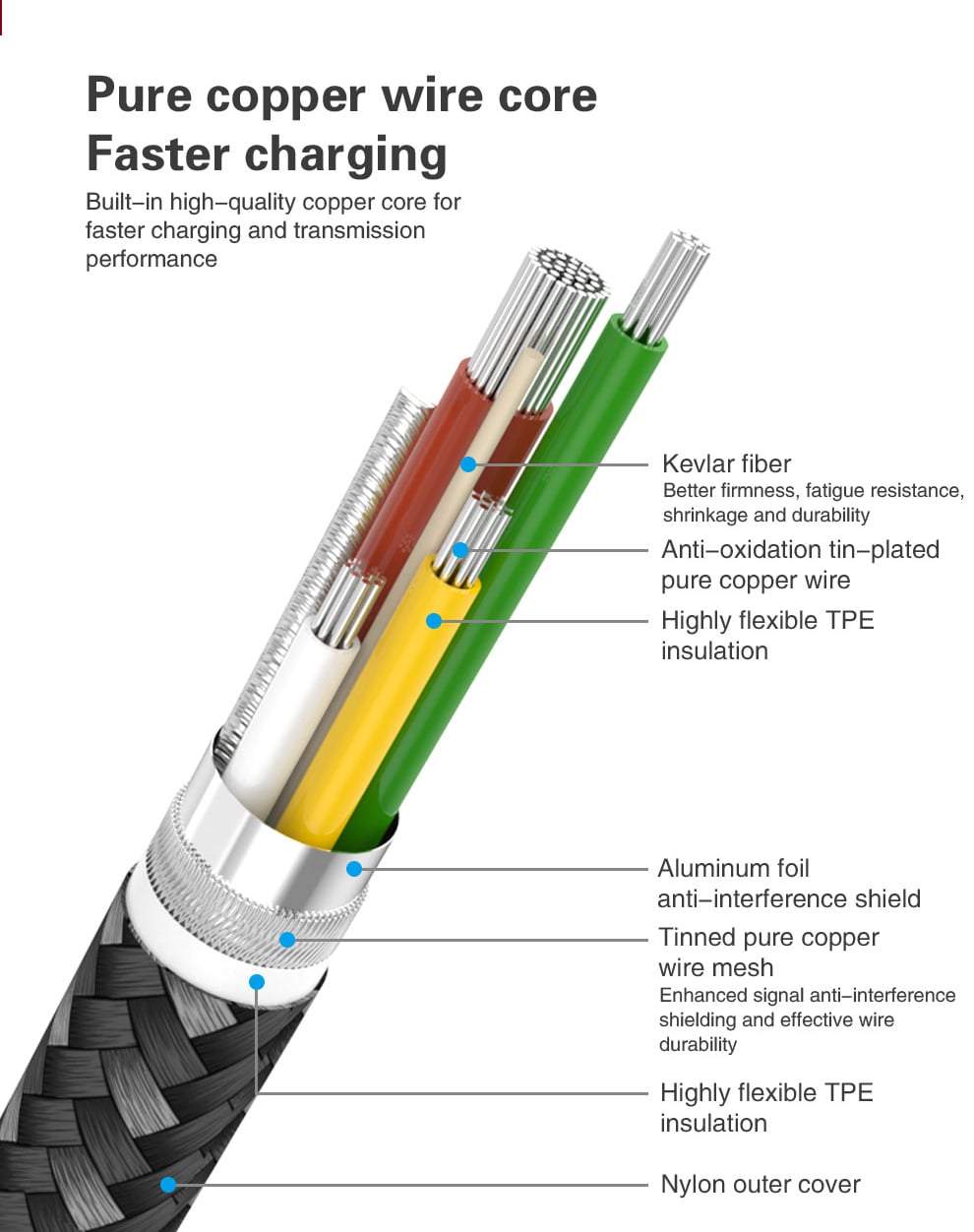 Pure copper wire core
Faster charging

Built–in high–quality copper core for faster charging and transmission performance

Kevlar fiber
Better firmness, fatigue resistance, shrinkage and durability

Anti–oxidation tin–plated pure copper wire

Highly flexible TPE insulation

Aluminum foil anti–interference shield

Tinned pure copper wire mesh
Enhanced signal anti–interference shielding and effective wire durability

Highly flexible TPE insulation

Nylon outer cover